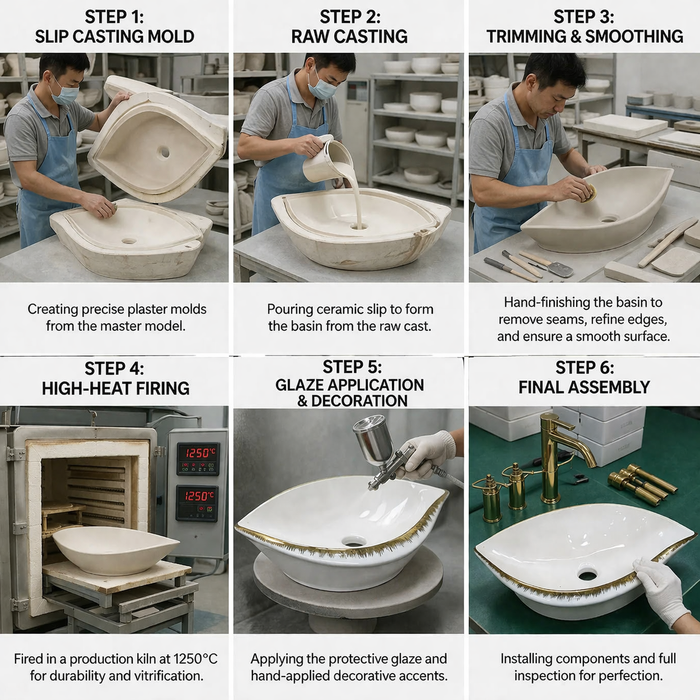 STEP 1:
SLIP CASTING MOLD

Creating precise plaster molds from the master model.

STEP 2:
RAW CASTING

Pouring ceramic slip to form the basin from the raw cast.

STEP 3:
TRIMMING & SMOOTHING

Hand-finishing the basin to remove seams, refine edges, and ensure a smooth surface.

STEP 4:
HIGH-HEAT FIRING

1250°C

1250°C

Fired in a production kiln at 1250°C for durability and vitrification.

STEP 5:
GLAZE APPLICATION & DECORATION

Applying the protective glaze and hand-applied decorative accents.

STEP 6:
FINAL ASSEMBLY

Installing components and full inspection for perfection.