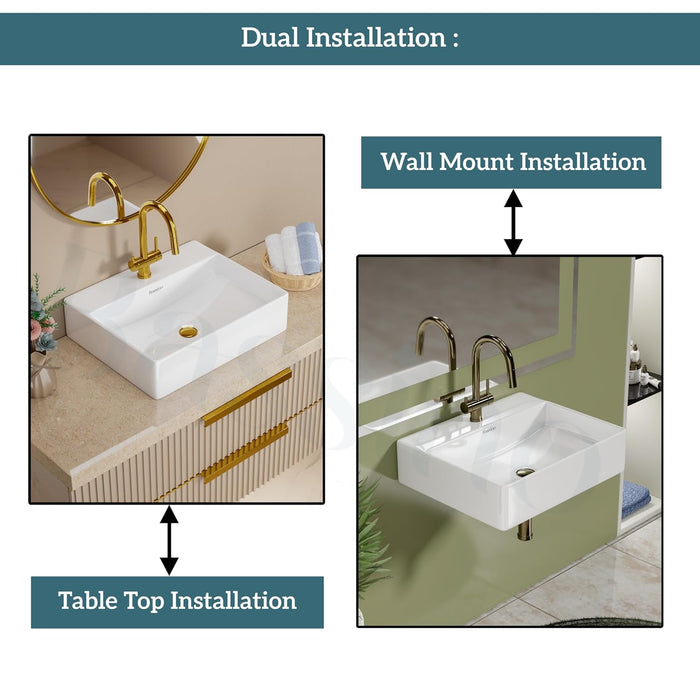 Dual Installation :

Wall Mount Installation

Table Top Installation