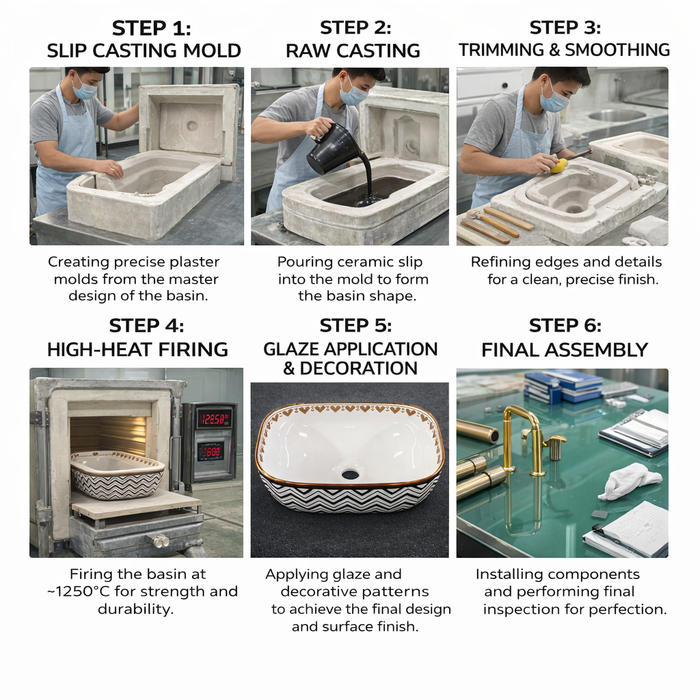 STEP 1:
SLIP CASTING MOLD

Creating precise plaster molds from the master design of the basin.

STEP 2:
RAW CASTING

Pouring ceramic slip into the mold to form the basin shape.

STEP 3:
TRIMMING & SMOOTHING

Refining edges and details for a clean, precise finish.

STEP 4:
HIGH-HEAT FIRING

1250
600

Firing the basin at ~1250°C for strength and durability.

STEP 5:
GLAZE APPLICATION & DECORATION

Applying glaze and decorative patterns to achieve the final design and surface finish.

STEP 6:
FINAL ASSEMBLY

Installing components and performing final inspection for perfection.