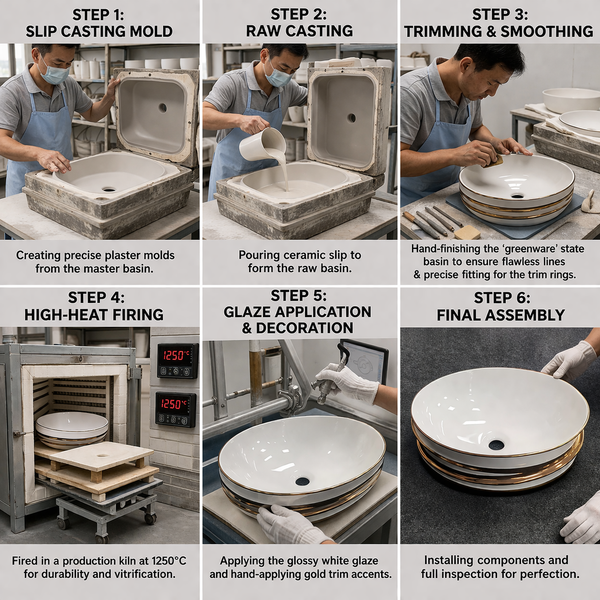 STEP 1:
SLIP CASTING MOLD

Creating precise plaster molds from the master basin.

STEP 2:
RAW CASTING

Pouring ceramic slip to form the raw basin.

STEP 3:
TRIMMING & SMOOTHING

Hand-finishing the 'greenware' state basin to ensure flawless lines & precise fitting for the trim rings.

STEP 4:
HIGH-HEAT FIRING

1250°C

1250°C

Fired in a production kiln at 1250°C for durability and vitrification.

STEP 5:
GLAZE APPLICATION & DECORATION

Applying the glossy white glaze and hand-applying gold trim accents.

STEP 6:
FINAL ASSEMBLY

Installing components and full inspection for perfection.